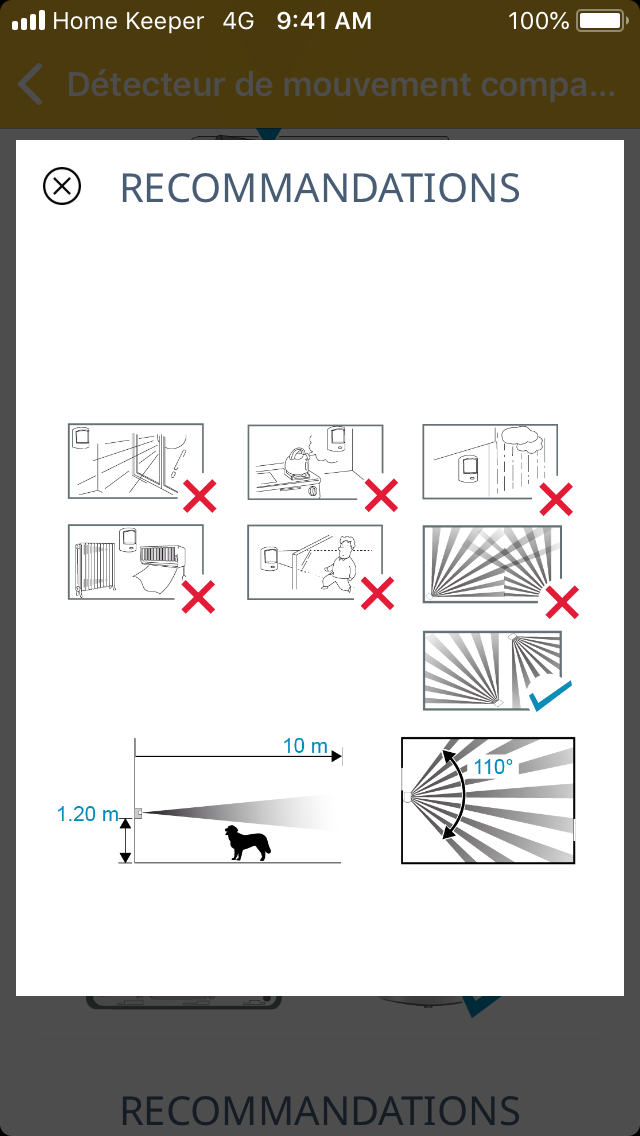 Home Keeper 4G 9:41 AM 100%

Détecteur de mouvement compa...

RECOMMANDATIONS

10 m

1.20 m

110°

RECOMMANDATIONS